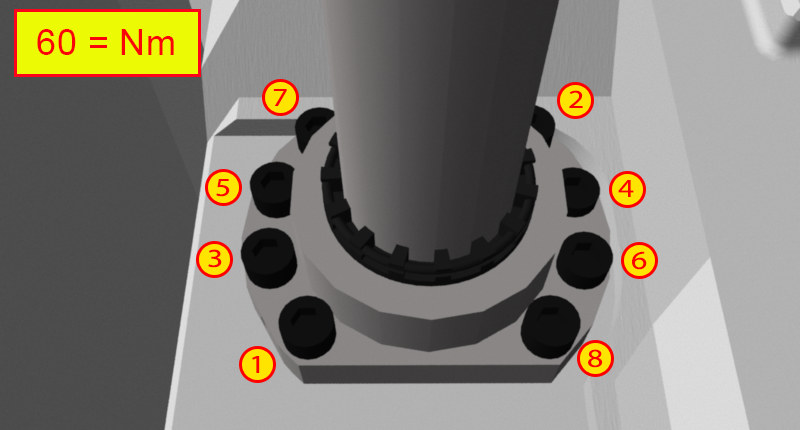 60 = Nm

7
2
5
4
3
6
1
8