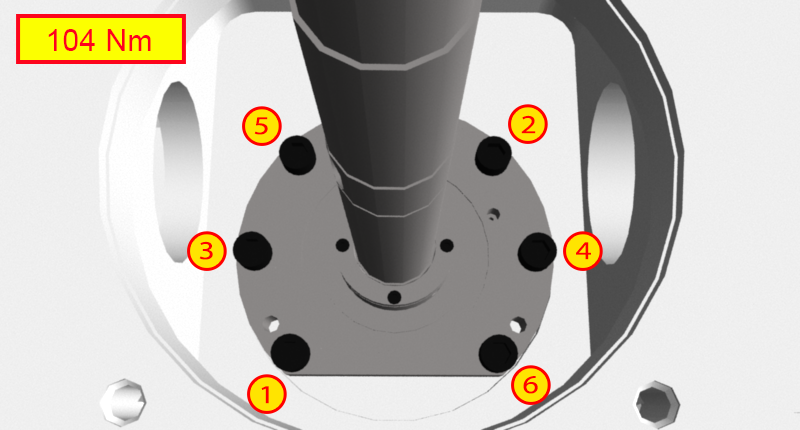 104 Nm

5

2

3

4

1

6