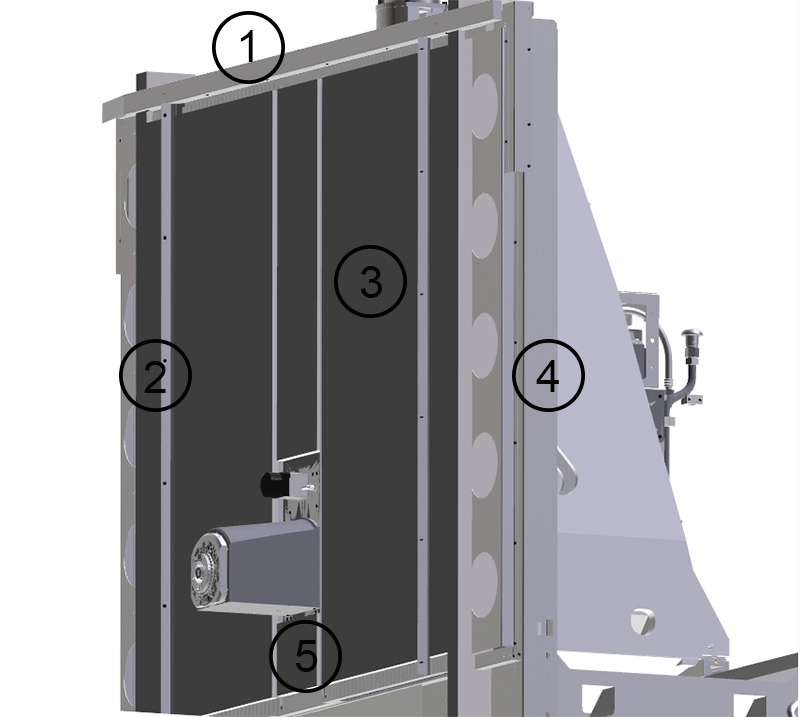 1
3
2
4
5