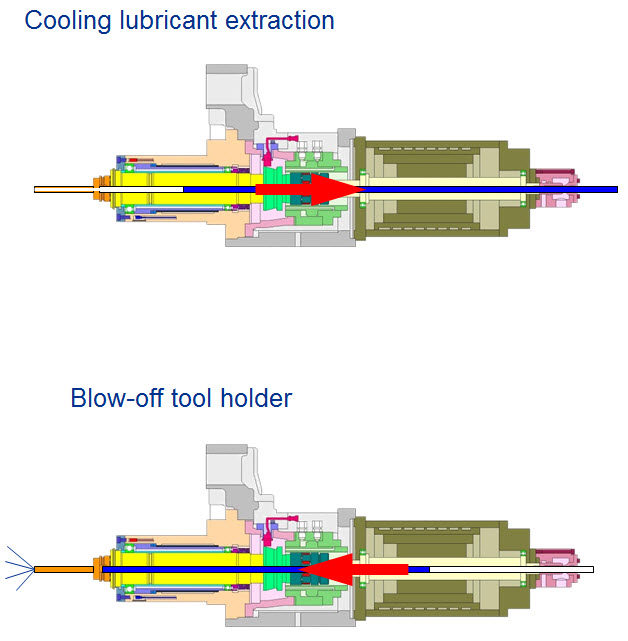 Cooling lubricant extraction

Blow-off tool holder