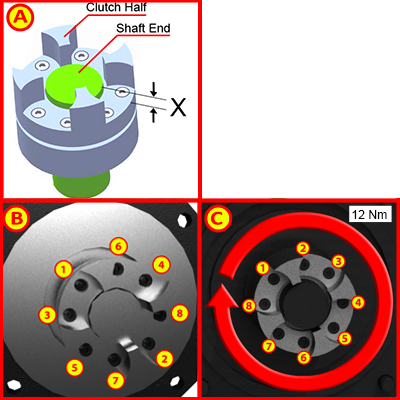 A
Clutch Half
Shaft End
X

B
6
1
4
3
8
5
2
7

C
12 Nm
2
1
3
8
4
7
5
6